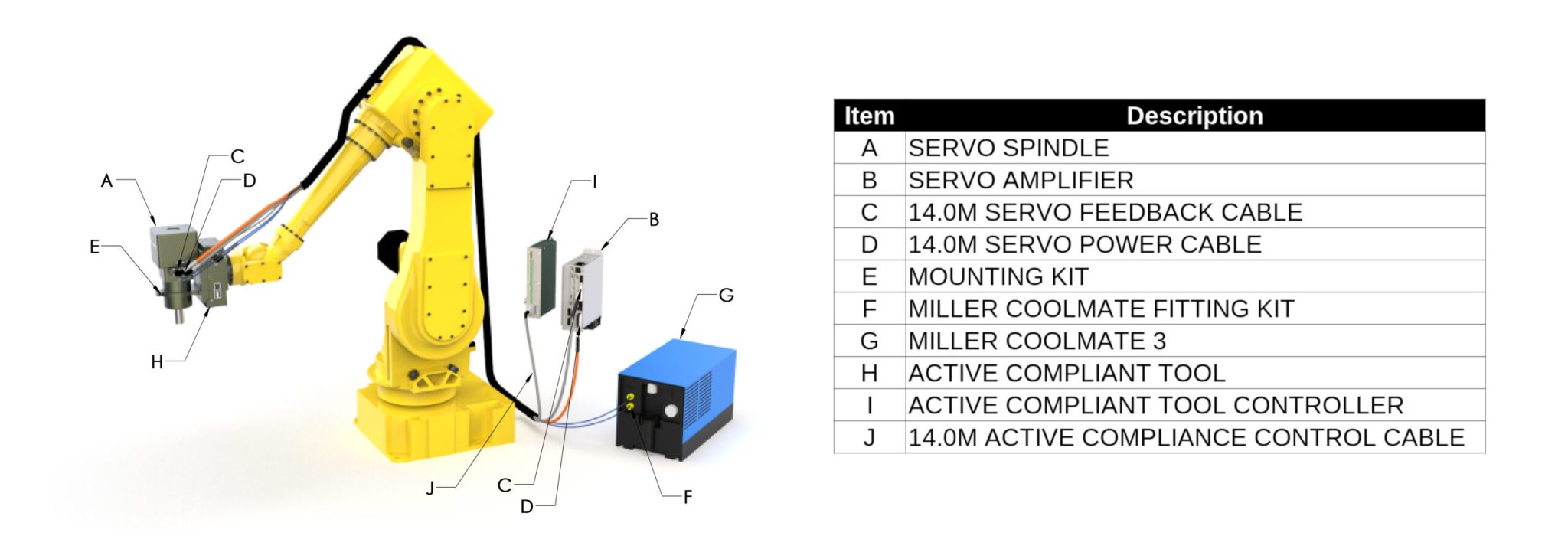 A
C
D
E
H
I
B
G
J
C
D
F

| Item | Description |
|---|---|
| A | SERVO SPINDLE |
| B | SERVO AMPLIFIER |
| C | 14.0M SERVO FEEDBACK CABLE |
| D | 14.0M SERVO POWER CABLE |
| E | MOUNTING KIT |
| F | MILLER COOLMATE FITTING KIT |
| G | MILLER COOLMATE 3 |
| H | ACTIVE COMPLIANT TOOL |
| I | ACTIVE COMPLIANT TOOL CONTROLLER |
| J | 14.0M ACTIVE COMPLIANCE CONTROL CABLE |